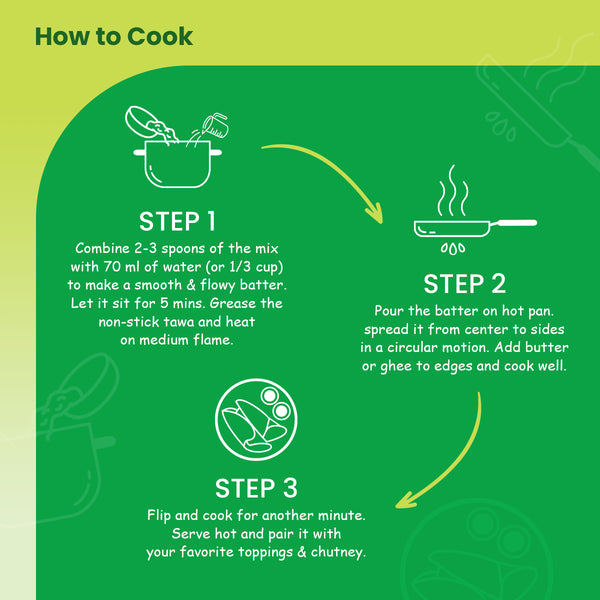 How to Cook

STEP 1

Combine 2-3 spoons of the mix with 70 ml of water (or 1/3 cup) to make a smooth & flowy batter. Let it sit for 5 mins. Grease the non-stick tawa and heat on medium flame.

STEP 2

Pour the batter on hot pan. spread it from center to sides in a circular motion. Add butter or ghee to edges and cook well.

STEP 3

Flip and cook for another minute. Serve hot and pair it with your favorite toppings & chutney.