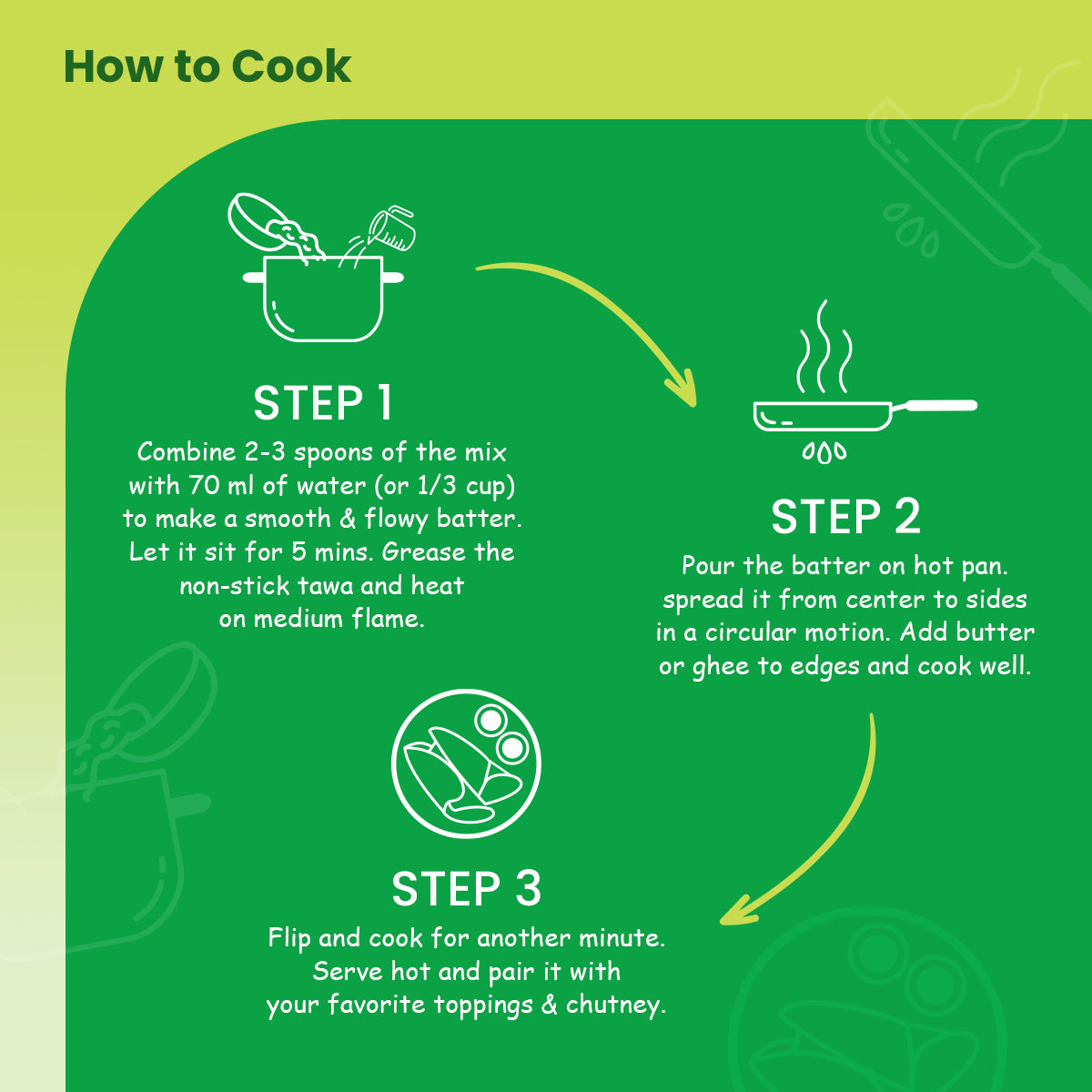 How to Cook

STEP 1

Combine 2-3 spoons of the mix with 70 ml of water (or 1/3 cup) to make a smooth & flowy batter. Let it sit for 5 mins. Grease the non-stick tawa and heat on medium flame.

STEP 2

Pour the batter on hot pan. spread it from center to sides in a circular motion. Add butter or ghee to edges and cook well.

STEP 3

Flip and cook for another minute. Serve hot and pair it with your favorite toppings & chutney.