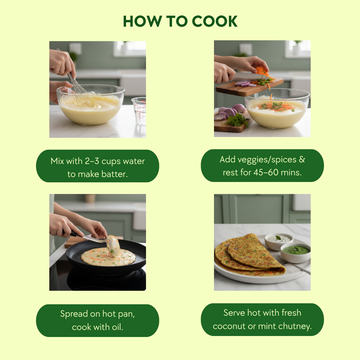 HOW TO COOK

Mix with 2–3 cups water to make batter.

Add veggies/spices & rest for 45–60 mins.

Spread on hot pan, cook with oil.

Serve hot with fresh coconut or mint chutney.